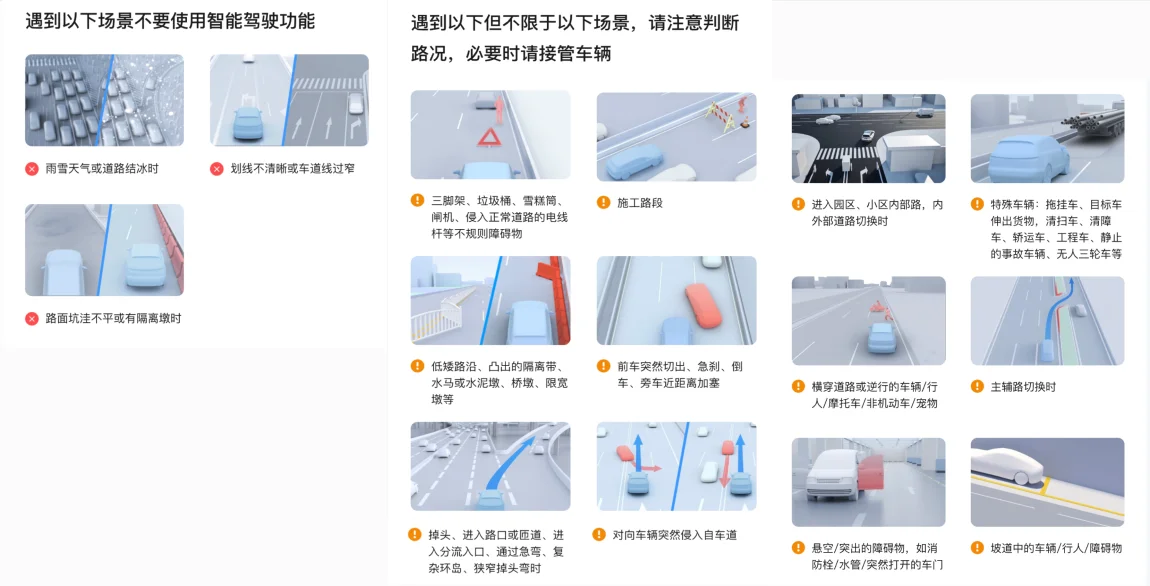 遇到以下场景不要使用智能驾驶功能

雨雪天气或道路结冰时

划线不清晰或车道线过窄

路面坑洼不平或有隔离墩时

遇到以下但不限于以下场景，请注意判断路况，必要时请接管车辆

三脚架、垃圾桶、雪糕筒、闸机、侵入正常道路的电线杆等不规则障碍物

施工路段

低矮路沿、凸出的隔离带、水马或水泥墩、桥墩、限宽墩等

前车突然切出、急刹、倒车、旁车近距离加塞

掉头、进入路口或匝道、进入分流入口、通过急弯、复杂环岛、狭窄掉头弯时

对向车辆突然侵入自车道

进入园区、小区内部路，内外部道路切换时

特殊车辆：拖挂车、目标车伸出货物，清扫车、清障车、轿运车、工程车、静止的事故车辆、无人三轮车等

横穿道路或逆行的车辆/行人/摩托车/非机动车/宠物

主辅路切换时

悬空/突出的障碍物，如消防栓/水管/突然打开的车门

坡道中的车辆/行人/障碍物