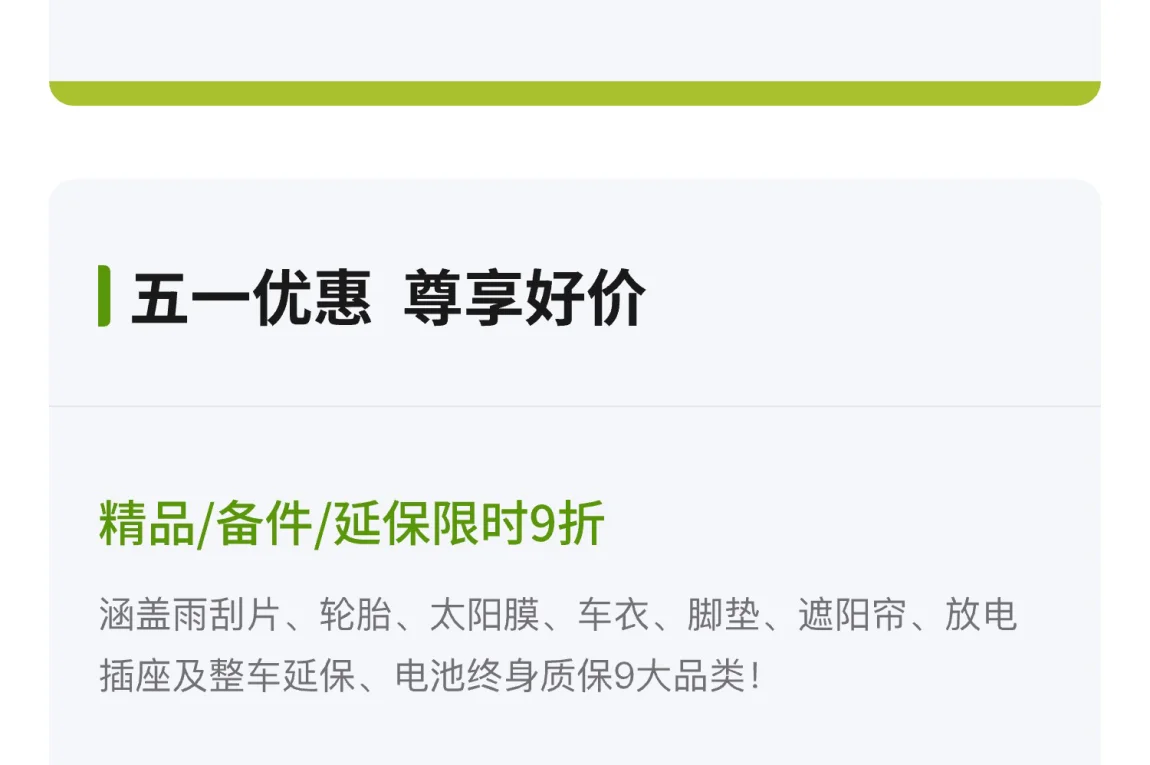 五一优惠 尊享好价

精品/备件/延保限时9折

涵盖雨刮片、轮胎、太阳膜、车衣、脚垫、遮阳帘、放电插座及整车延保、电池终身质保9大品类！