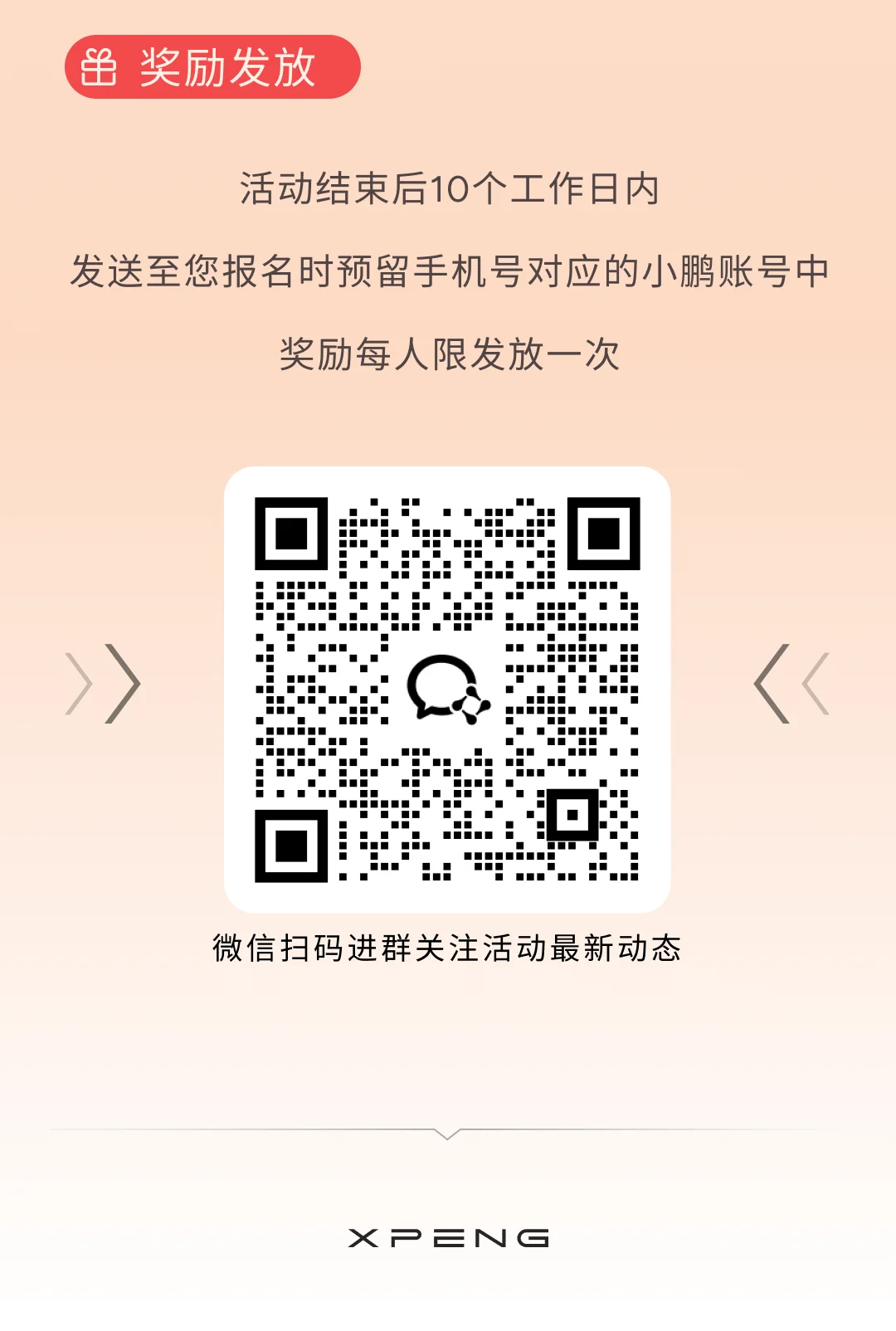 奖励发放

活动结束后10个工作日内

发送至您报名时预留手机号对应的小鹏账号中

奖励每人限发放一次

微信扫码进群关注活动最新动态

XPENG