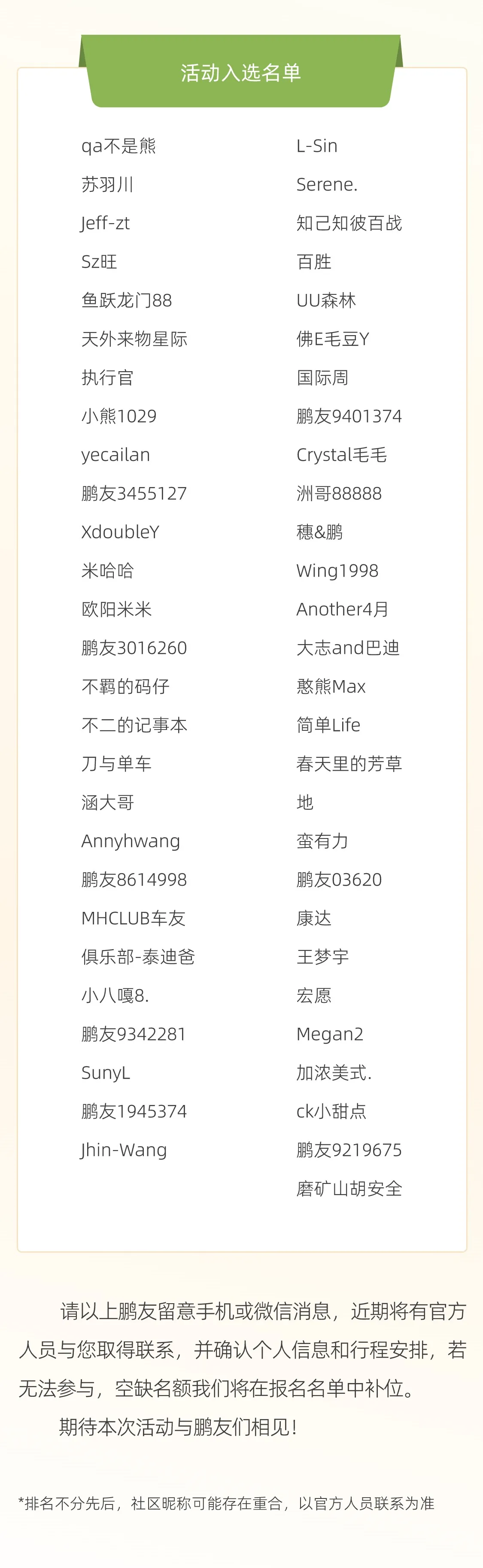 活动入选名单

qa不是熊
苏羽川
Jeff-zt
Sz旺
鱼跃龙门88
天外来物星际
执行官
小熊1029
yecailan
鹏友3455127
XdoubleY
米哈哈
欧阳米米
鹏友3016260
不羁的码仔
不二的记事本
刀与单车
涵大哥
Annyhwang
鹏友8614998
MHCLUB车友
俱乐部-泰迪爸
小八嘎8.
鹏友9342281
SunyL
鹏友1945374
Jhin-Wang

L-Sin
Serene.
知己知彼百战
百胜
UU森林
佛E毛豆Y
国际周
鹏友9401374
Crystal毛毛
洲哥88888
穗&鹏
Wing1998
Another4月
大志and巴迪
憨熊Max
简单Life
春天里的芳草
地
蛮有力
鹏友03620
康达
王梦宇
宏愿
Megan2
加浓美式.
ck小甜点
鹏友9219675
磨矿山胡安全

请以上鹏友留意手机或微信消息，近期将有官方人员与您取得联系，并确认个人信息和行程安排，若无法参与，空缺名额我们将在报名名单中补位。

期待本次活动与鹏友们相见！

*排名不分先后，社区昵称可能存在重合，以官方人员联系为准