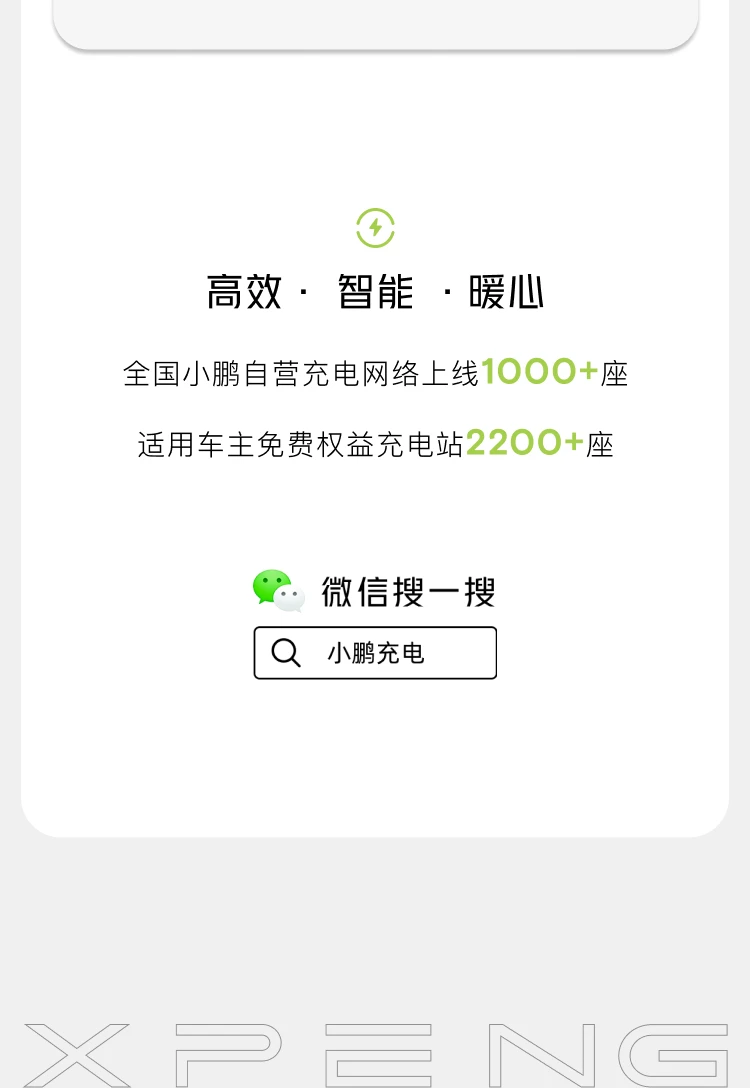 高效 · 智能 · 暖心

全国小鹏自营充电网络上线1000+座

适用车主免费权益充电站2200+座

微信搜一搜

小鹏充电

XPENG