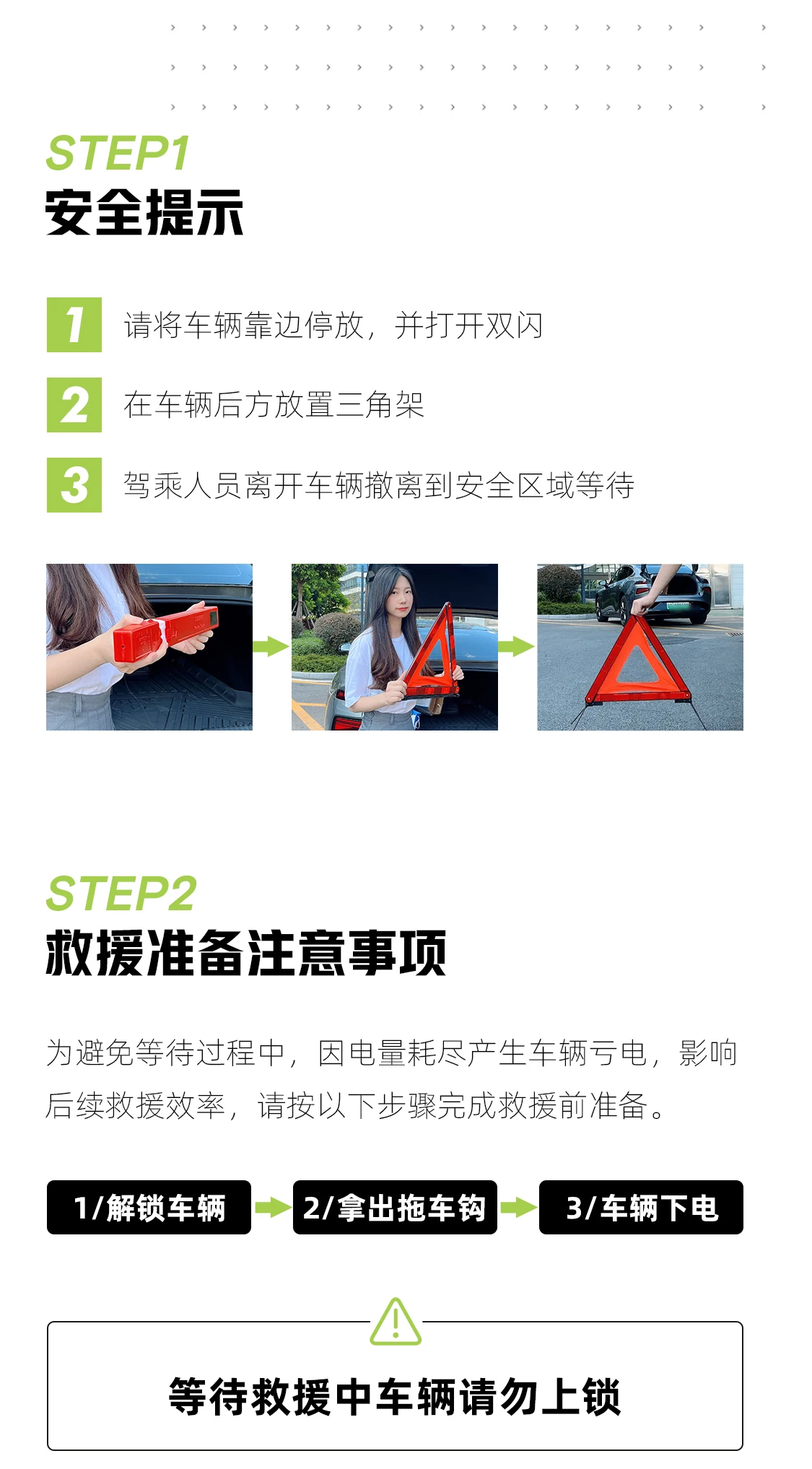 STEP1
安全提示

1 请将车辆靠边停放，并打开双闪

2 在车辆后方放置三角架

3 驾乘人员离开车辆撤离到安全区域等待

STEP2
救援准备注意事项

为避免等待过程中，因电量耗尽产生车辆亏电，影响后续救援效率，请按以下步骤完成救援前准备。

1/解锁车辆

2/拿出拖车钩

3/车辆下电

等待救援中车辆请勿上锁