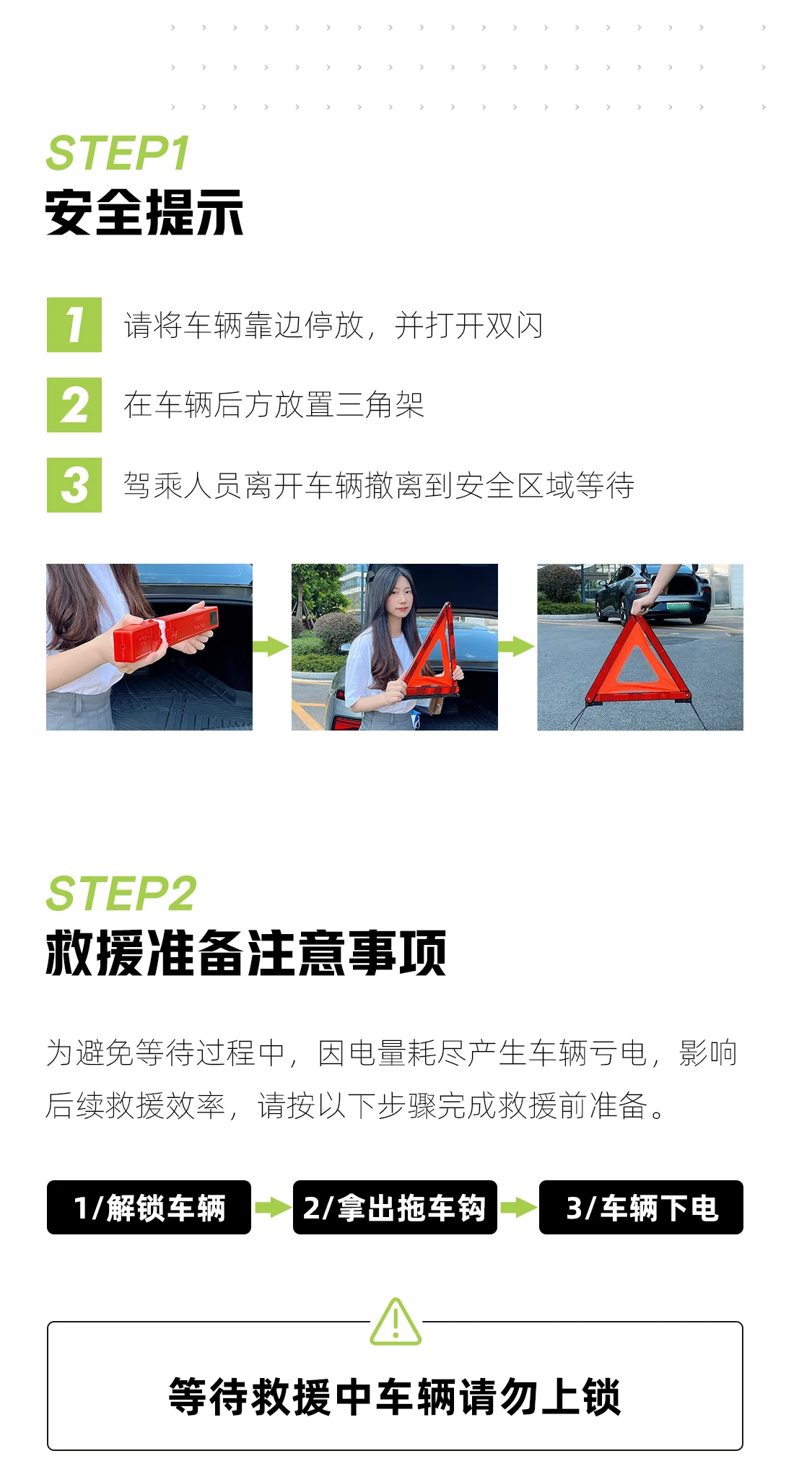 STEP1
安全提示

1 请将车辆靠边停放，并打开双闪

2 在车辆后方放置三角架

3 驾乘人员离开车辆撤离到安全区域等待

STEP2
救援准备注意事项

为避免等待过程中，因电量耗尽产生车辆亏电，影响后续救援效率，请按以下步骤完成救援前准备。

1/解锁车辆 2/拿出拖车钩 3/车辆下电

等待救援中车辆请勿上锁