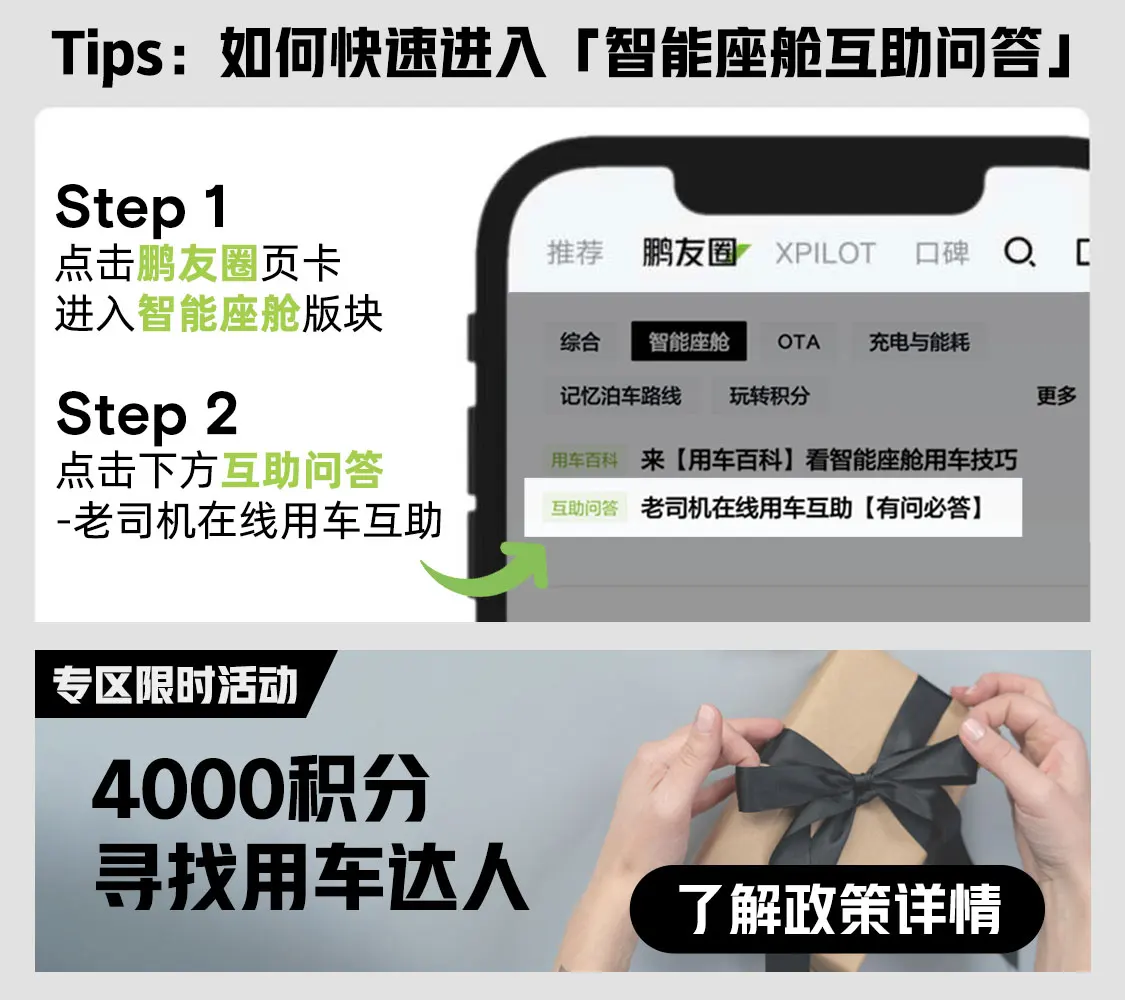 Tips：如何快速进入「智能座舱互助问答」

Step 1
点击鹏友圈页卡
进入智能座舱版块

Step 2
点击下方互助问答
-老司机在线用车互助

推荐 鹏友圈 XPILOT 口碑

综合 智能座舱 OTA 充电与能耗
记忆泊车路线 玩转积分 更多

用车百科 来【用车百科】看智能座舱用车技巧
互助问答 老司机在线用车互助【有问必答】

专区限时活动

4000积分
寻找用车达人

了解政策详情